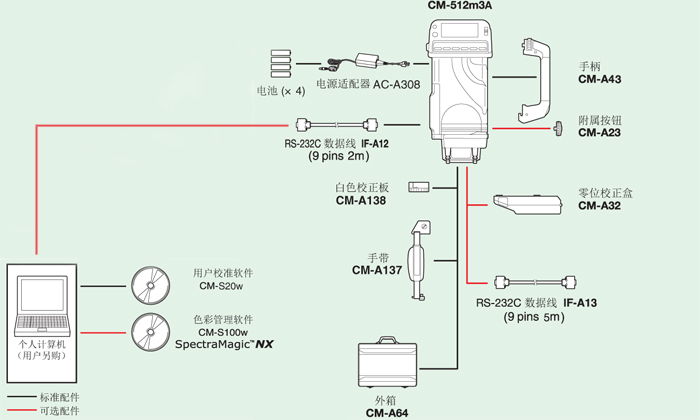 CM-512m3A

电池 (× 4)

电源适配器 AC-A308

手柄
CM-A43

附属按钮
CM-A23

RS-232C 数据线 IF-A12
(9 pins 2m)

白色校正板
CM-A138

零位校正盒
CM-A32

手带
CM-A137

RS-232C 数据线 IF-A13
(9 pins 5m)

用户校准软件
CM-S20w

色彩管理软件
CM-S100w
SpectraMagic™ NX

个人计算机
(用户另购)

外箱
CM-A64

标准配件
可选配件